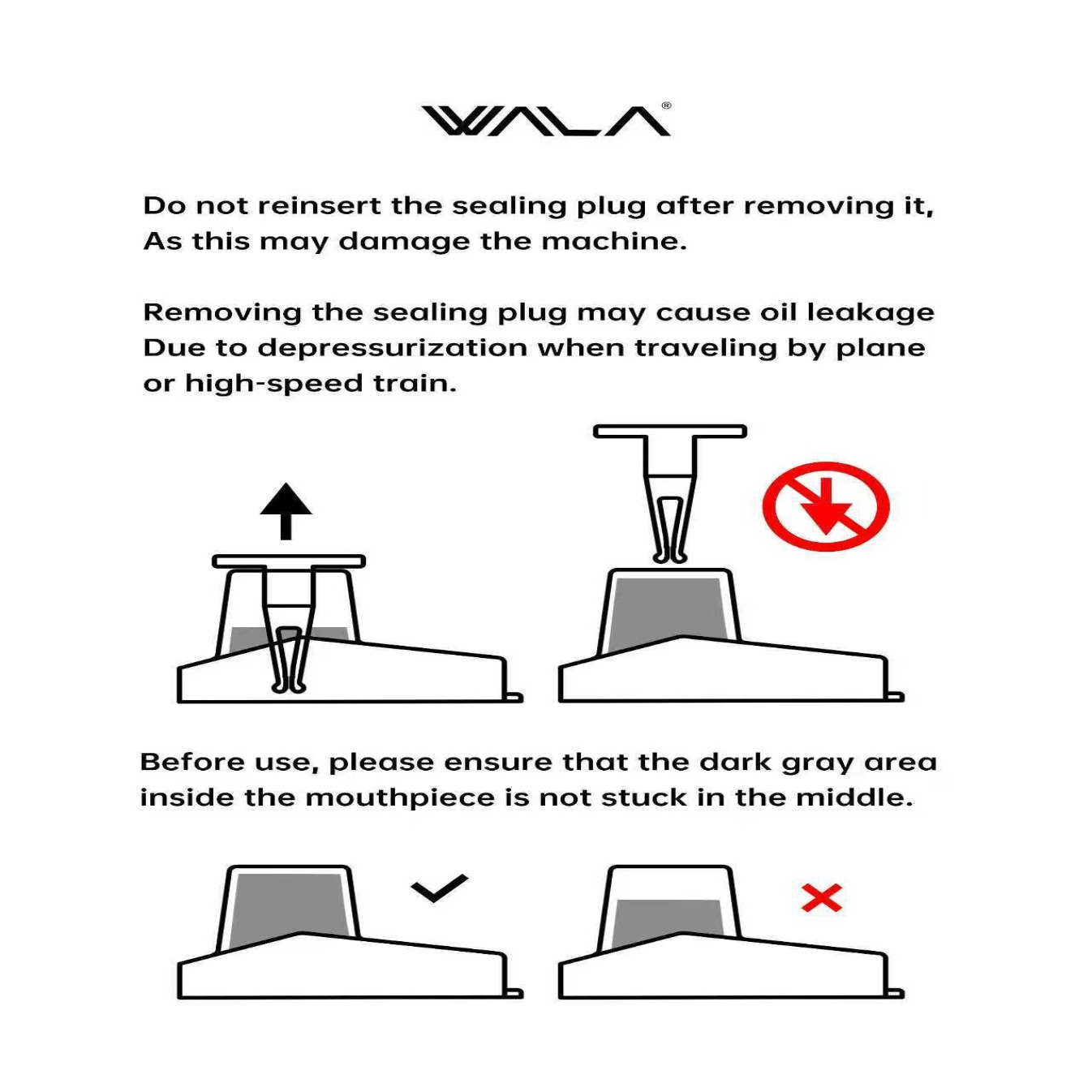 WALA®

Do not reinsert the sealing plug after removing it, As this may damage the machine.

Removing the sealing plug may cause oil leakage Due to depressurization when traveling by plane or high-speed train.

Before use, please ensure that the dark gray area inside the mouthpiece is not stuck in the middle.